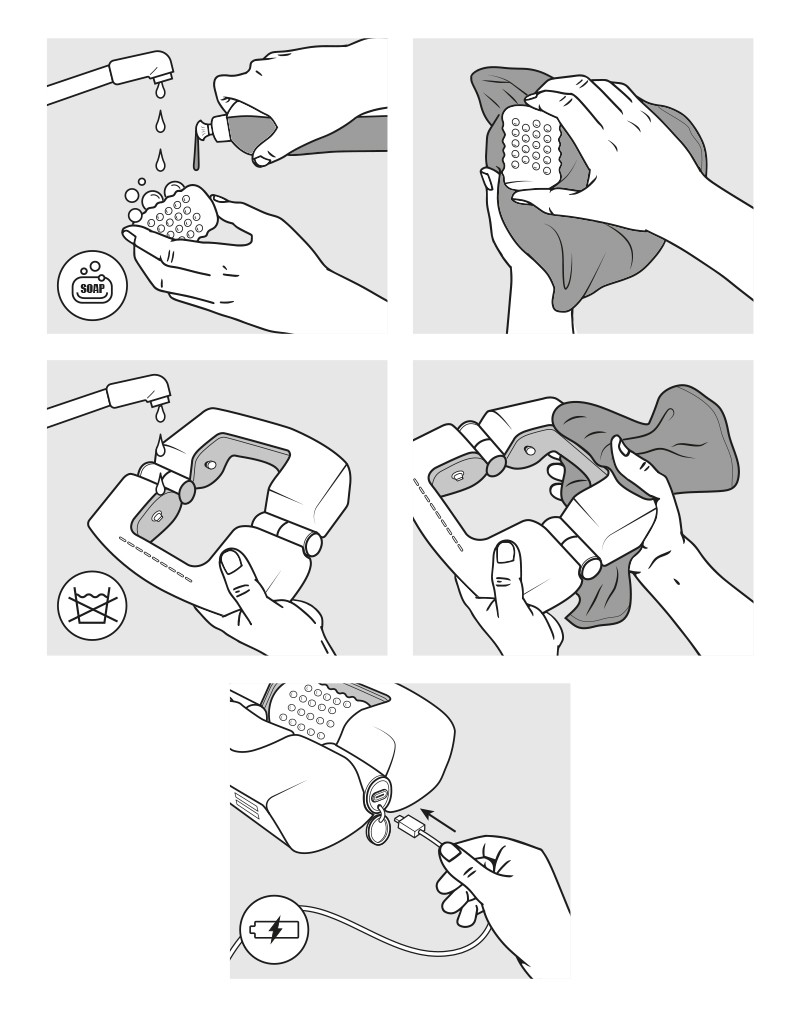 SOAP