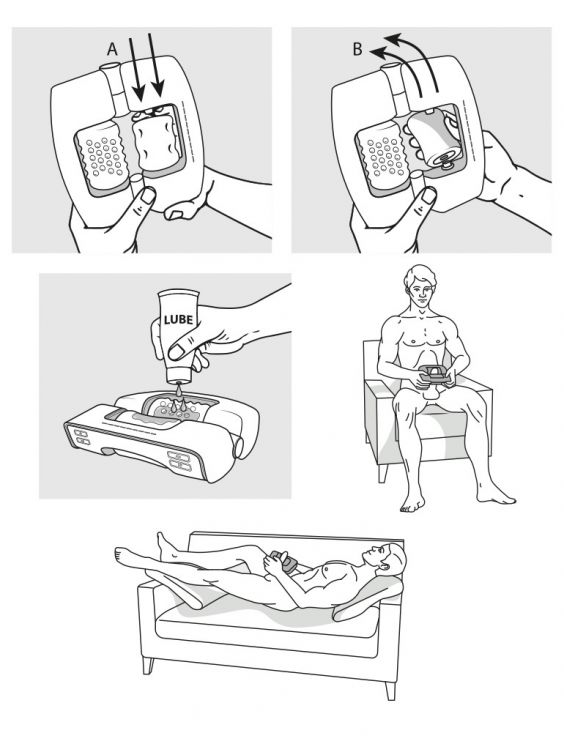 A

B

LUBE